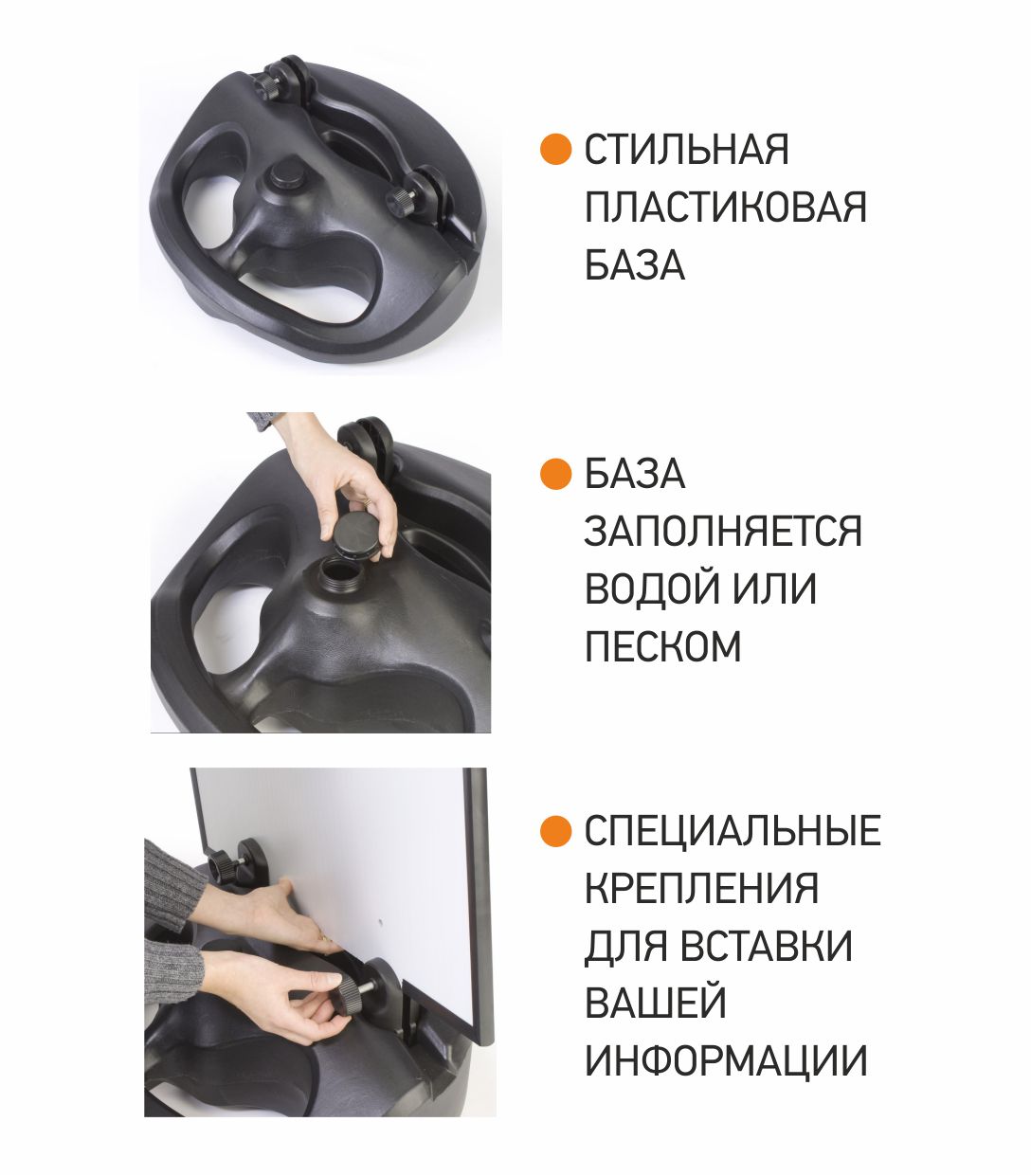 СТИЛЬНАЯ ПЛАСТИКОВАЯ БАЗА

БАЗА ЗАПОЛНЯЕТСЯ ВОДОЙ ИЛИ ПЕСКОМ

СПЕЦИАЛЬНЫЕ КРЕПЛЕНИЯ ДЛЯ ВСТАВКИ ВАШЕЙ ИНФОРМАЦИИ